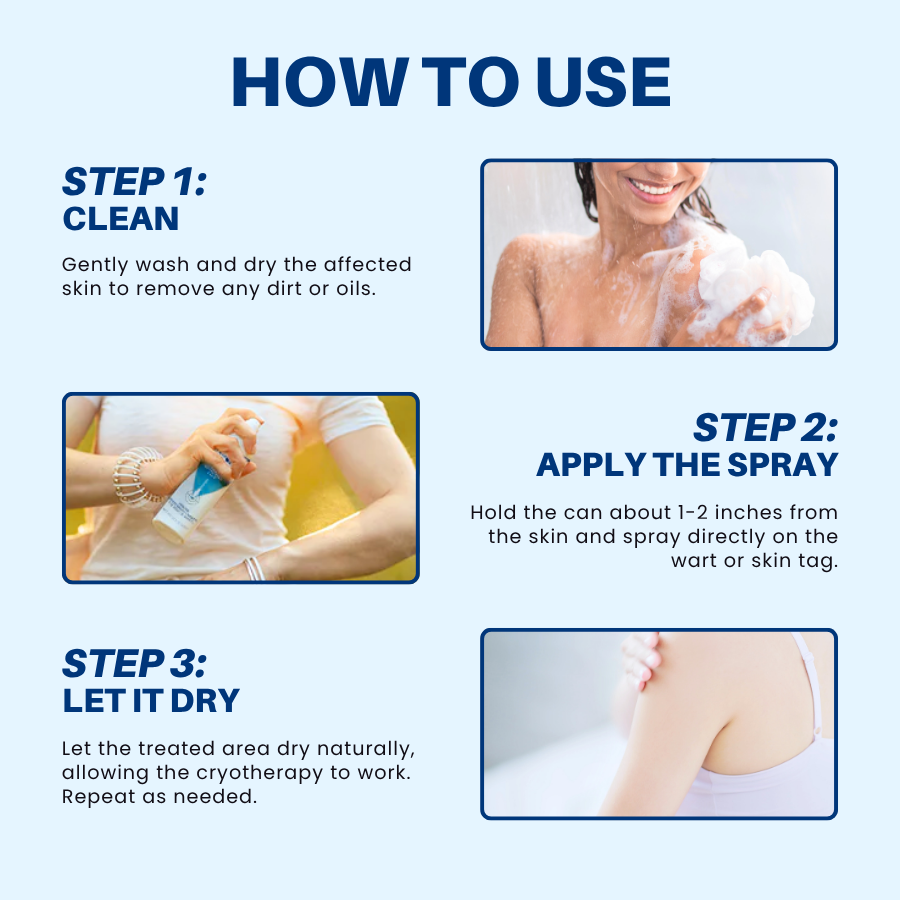 HOW TO USE

STEP 1:
CLEAN

Gently wash and dry the affected skin to remove any dirt or oils.

STEP 2:
APPLY THE SPRAY

Hold the can about 1-2 inches from the skin and spray directly on the wart or skin tag.

STEP 3:
LET IT DRY

Let the treated area dry naturally, allowing the cryotherapy to work. Repeat as needed.